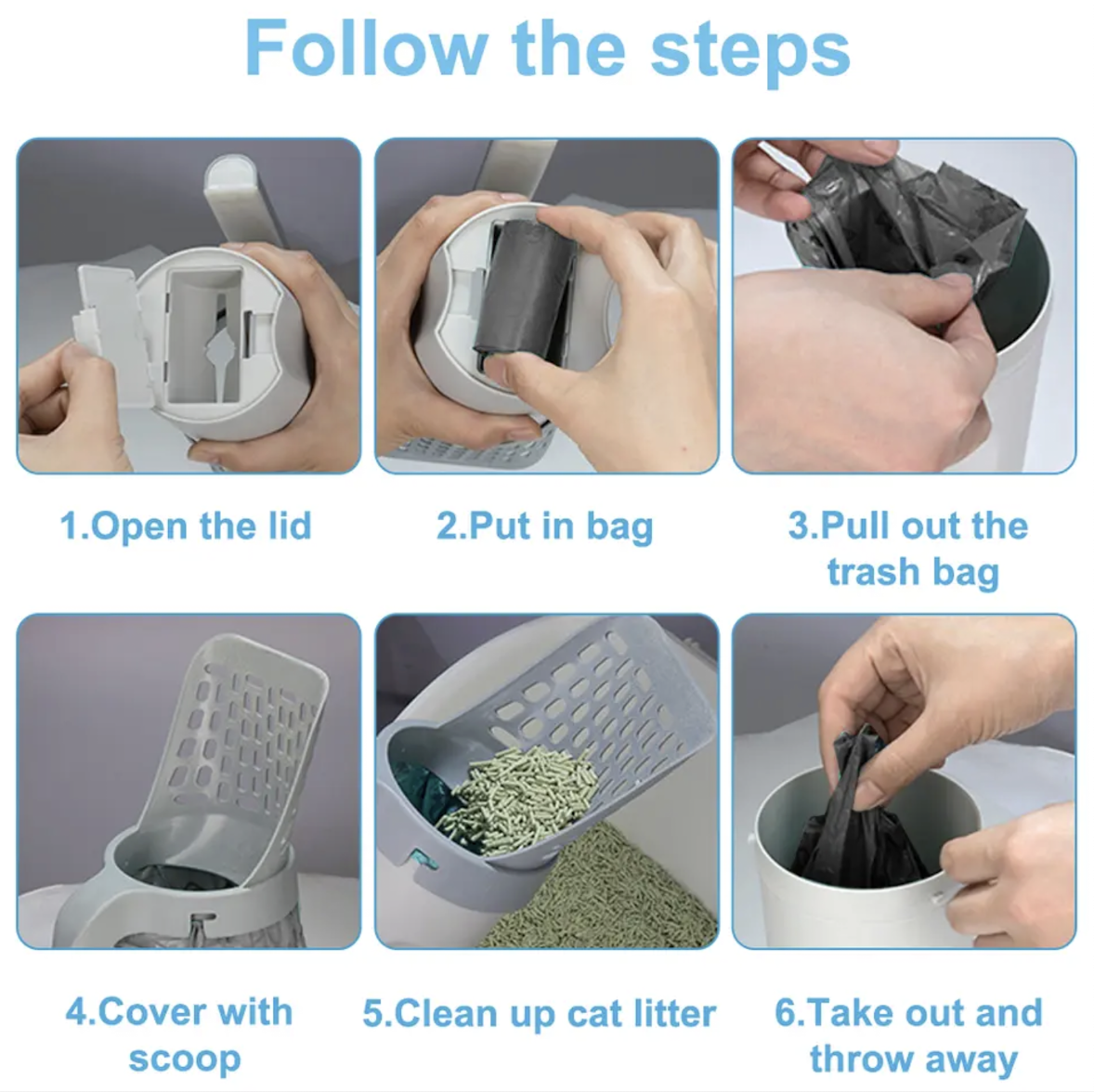 Follow the steps

1.Open the lid

2.Put in bag

3.Pull out the trash bag

4.Cover with scoop

5.Clean up cat litter

6.Take out and throw away